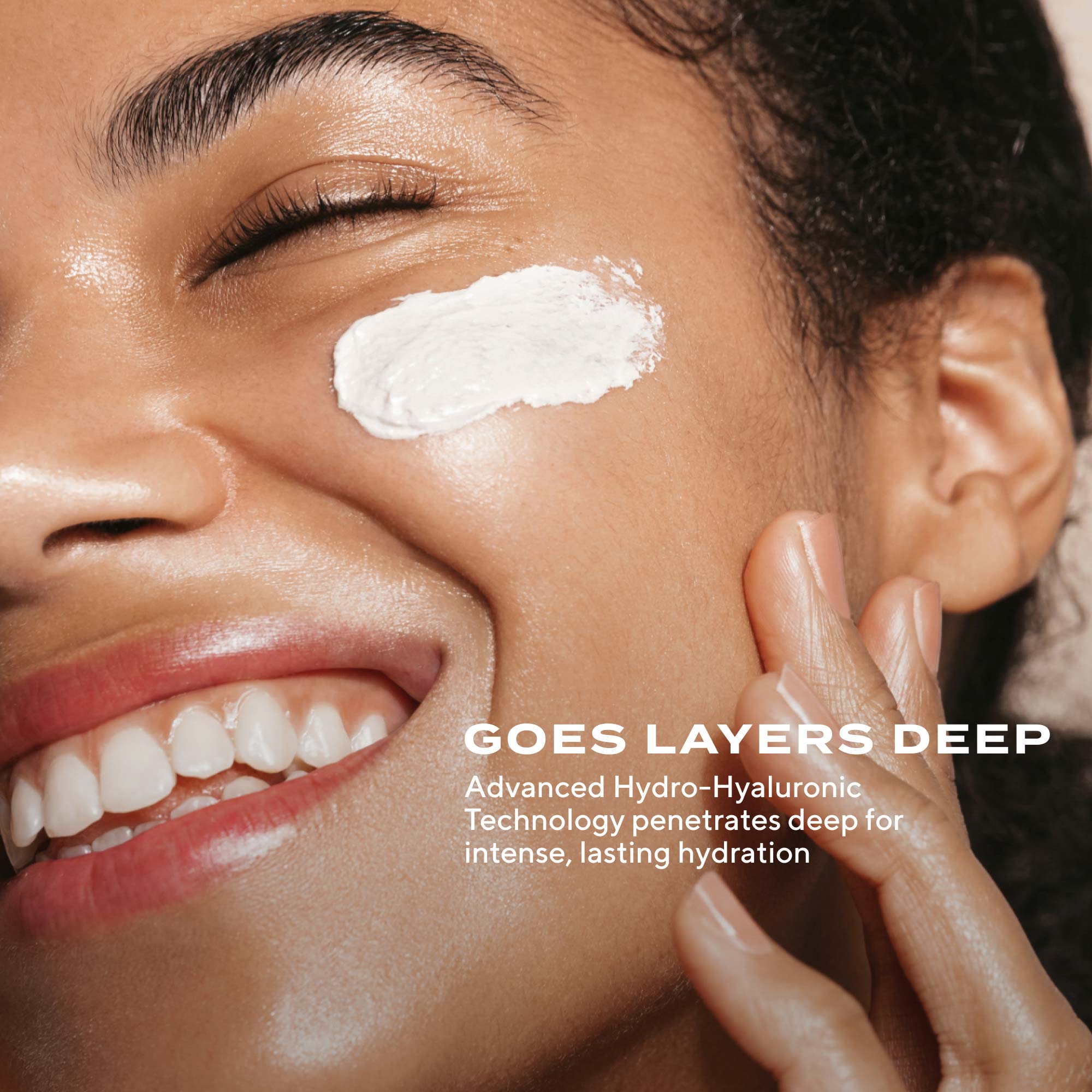 GOES LAYERS DEEP

Advanced Hydro-Hyaluronic Technology penetrates deep for intense, lasting hydration