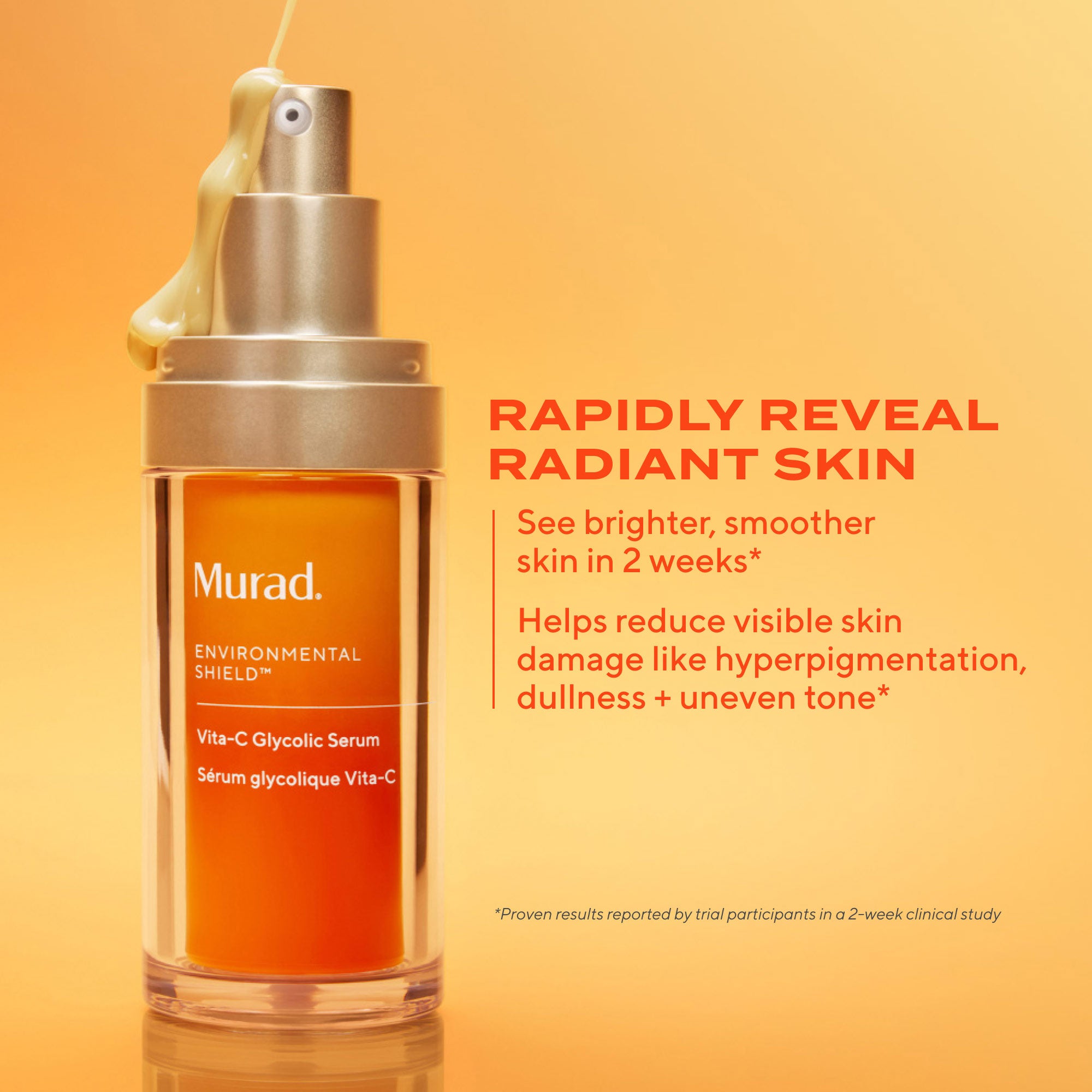 Murad.

ENVIRONMENTAL SHIELD™

Vita-C Glycolic Serum

Sérum glycolique Vita-C

RAPIDLY REVEAL RADIANT SKIN

See brighter, smoother skin in 2 weeks*

Helps reduce visible skin damage like hyperpigmentation, dullness + uneven tone*

*Proven results reported by trial participants in a 2-week clinical study