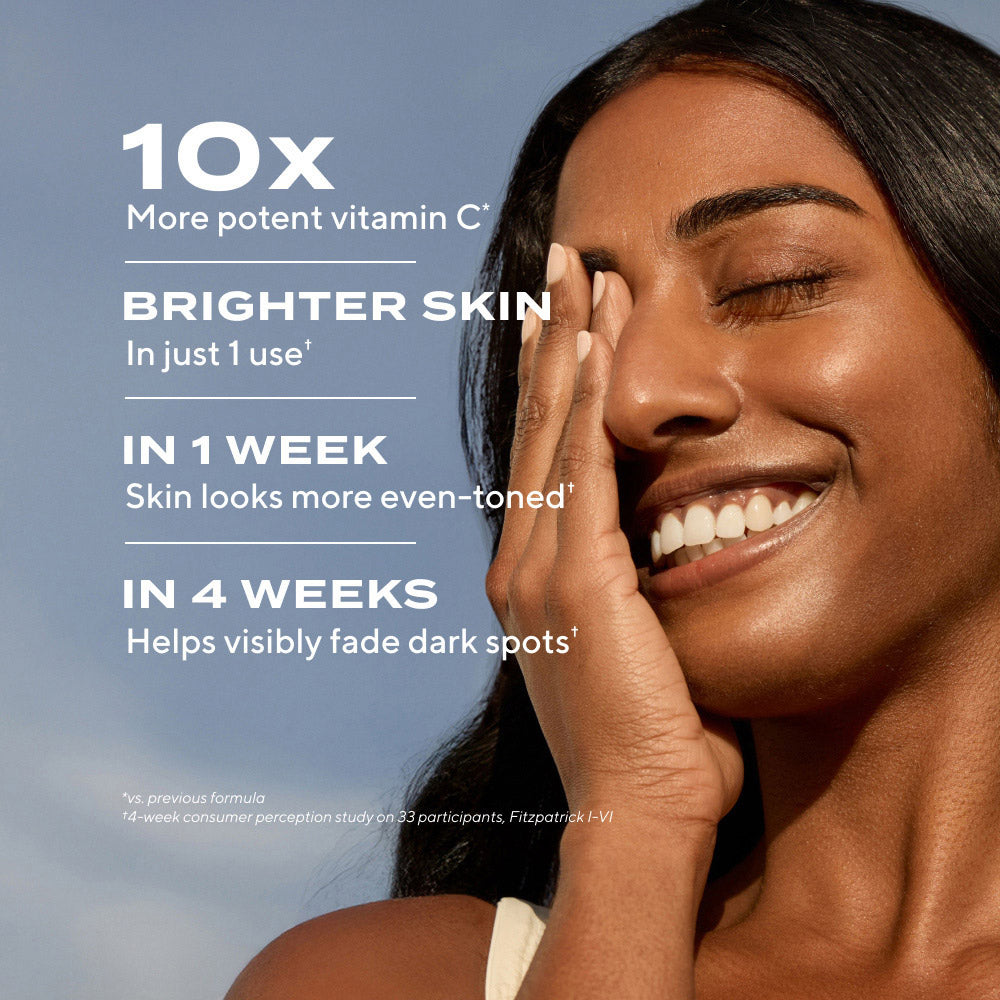 10x
More potent vitamin C*

BRIGHTER SKIN
In just 1 use†

IN 1 WEEK
Skin looks more even-toned†

IN 4 WEEKS
Helps visibly fade dark spots†

*vs. previous formula
†4-week consumer perception study on 33 participants, Fitzpatrick I-VI